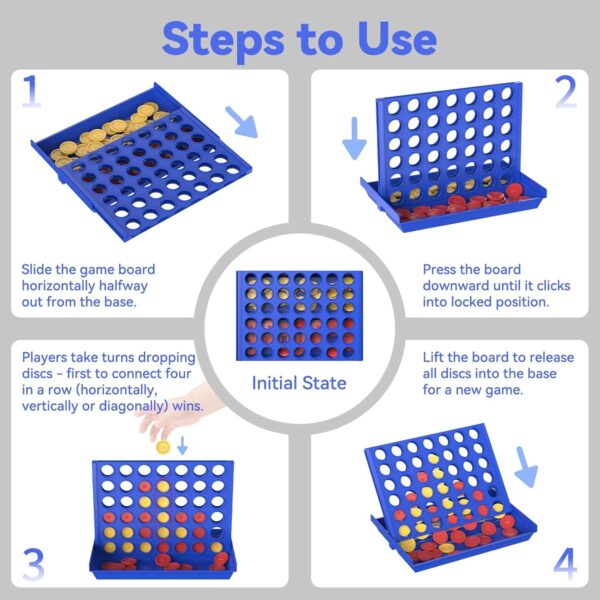 Steps to Use

1

Slide the game board horizontally halfway out from the base.

2

Press the board downward until it clicks into locked position.

Initial State

Players take turns dropping discs - first to connect four in a row (horizontally, vertically or diagonally) wins.

3

Lift the board to release all discs into the base for a new game.

4