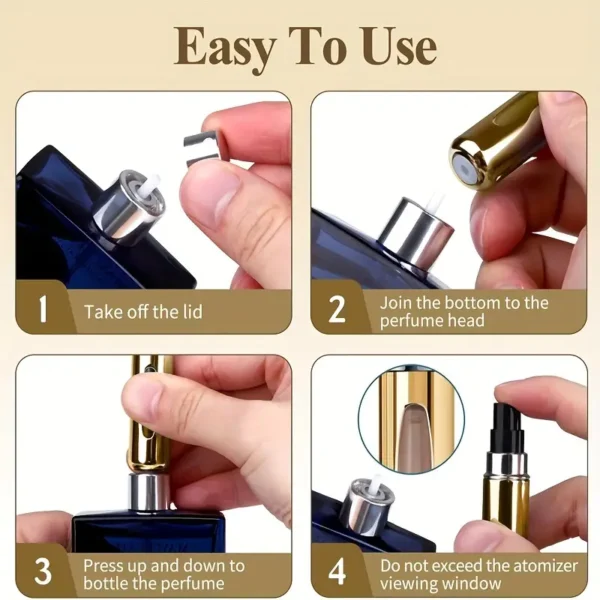 Easy To Use

1 Take off the lid

2 Join the bottom to the perfume head

3 Press up and down to bottle the perfume

4 Do not exceed the atomizer viewing window